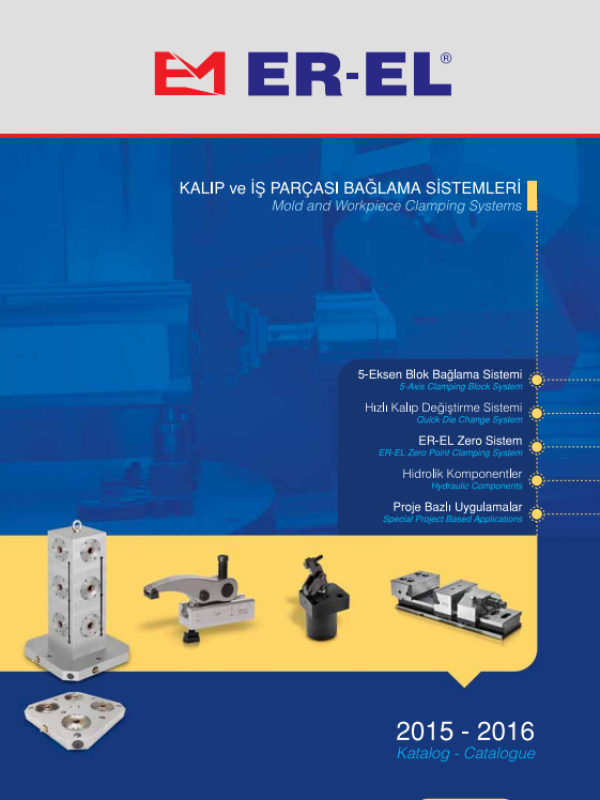 ER-EL®

KALIP ve İŞ PARÇASI BAĞLAMA SİSTEMLERİ
Mold and Workpiece Clamping Systems

5-Eksen Blok Bağlama Sistemi
5-Axis Clamping Block System

Hızlı Kalıp Değiştirme Sistemi
Quick Die Change System

ER-EL Zero Sistem
ER-EL Zero Point Clamping System

Hidrolik Komponentler
Hydraulic Components

Proje Bazlı Uygulamalar
Special Project Based Applications

2015 - 2016
Katalog - Catalogue