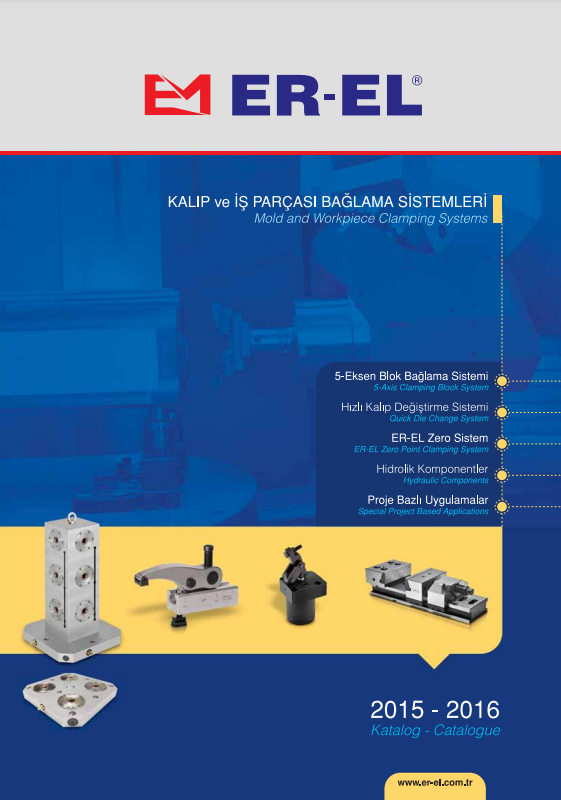 ER-EL®

KALIP ve İŞ PARÇASI BAĞLAMA SİSTEMLERİ
Mold and Workpiece Clamping Systems

5-Eksen Blok Bağlama Sistemi
5-Axis Clamping Block System

Hızlı Kalıp Değiştirme Sistemi
Quick Die Change System

ER-EL Zero Sistem
ER-EL Zero Point Clamping System

Hidrolik Komponentler
Hydraulic Components

Proje Bazlı Uygulamalar
Special Project Based Applications

2015 - 2016
Katalog - Catalogue

www.er-el.com.tr